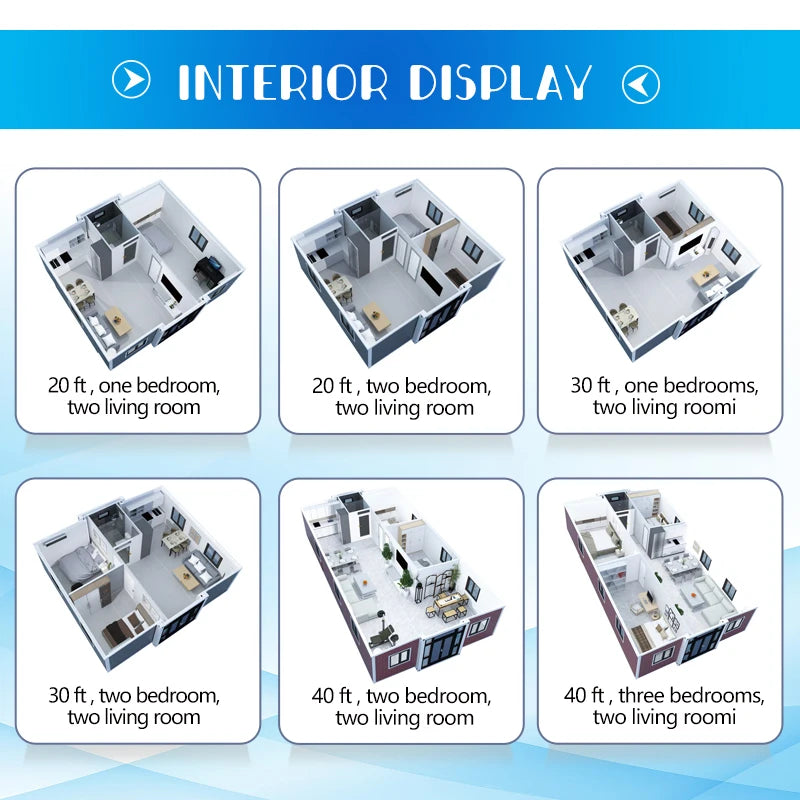 INTERIOR DISPLAY

20 ft , one bedroom, two living room

20 ft , two bedroom, two living room

30 ft , one bedrooms, two living roomi

30 ft , two bedroom, two living room

40 ft , two bedroom, two living room

40 ft , three bedrooms, two living roomi